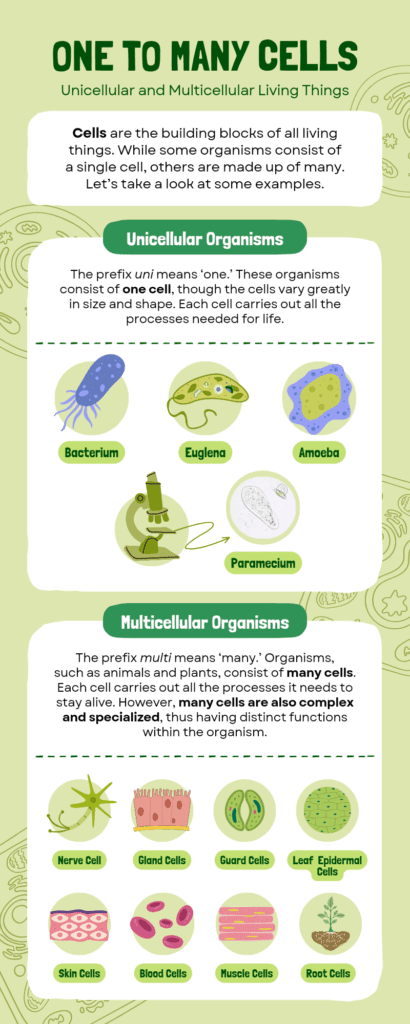 ONE TO MANY CELLS

Unicellular and Multicellular Living Things

Cells are the building blocks of all living things. While some organisms consist of a single cell, others are made up of many. Let's take a look at some examples.

Unicellular Organisms

The prefix uni means 'one.' These organisms consist of one cell, though the cells vary greatly in size and shape. Each cell carries out all the processes needed for life.

Bacterium

Euglena

Amoeba

Paramecium

Multicellular Organisms

The prefix multi means 'many.' Organisms, such as animals and plants, consist of many cells. Each cell carries out all the processes it needs to stay alive. However, many cells are also complex and specialized, thus having distinct functions within the organism.

Nerve Cell

Gland Cells

Guard Cells

Leaf Epidermal Cells

Skin Cells

Blood Cells

Muscle Cells

Root Cells